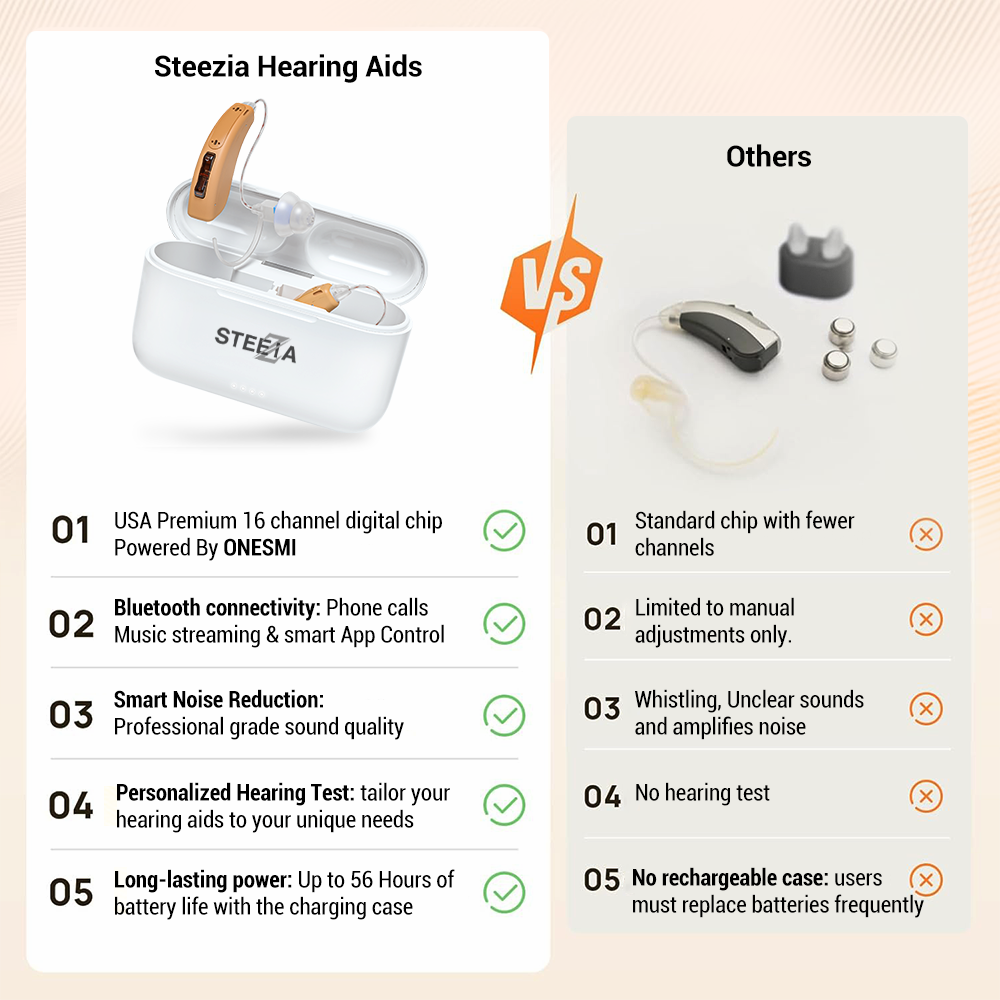 Steezia Hearing Aids

STEEZIA

01 USA Premium 16 channel digital chip Powered By ONESMI

02 Bluetooth connectivity: Phone calls Music streaming & smart App Control

03 Smart Noise Reduction: Professional grade sound quality

04 Personalized Hearing Test: tailor your hearing aids to your unique needs

05 Long-lasting power: Up to 56 Hours of battery life with the charging case

VS

Others

01 Standard chip with fewer channels

02 Limited to manual adjustments only.

03 Whistling, Unclear sounds and amplifies noise

04 No hearing test

05 No rechargeable case: users must replace batteries frequently